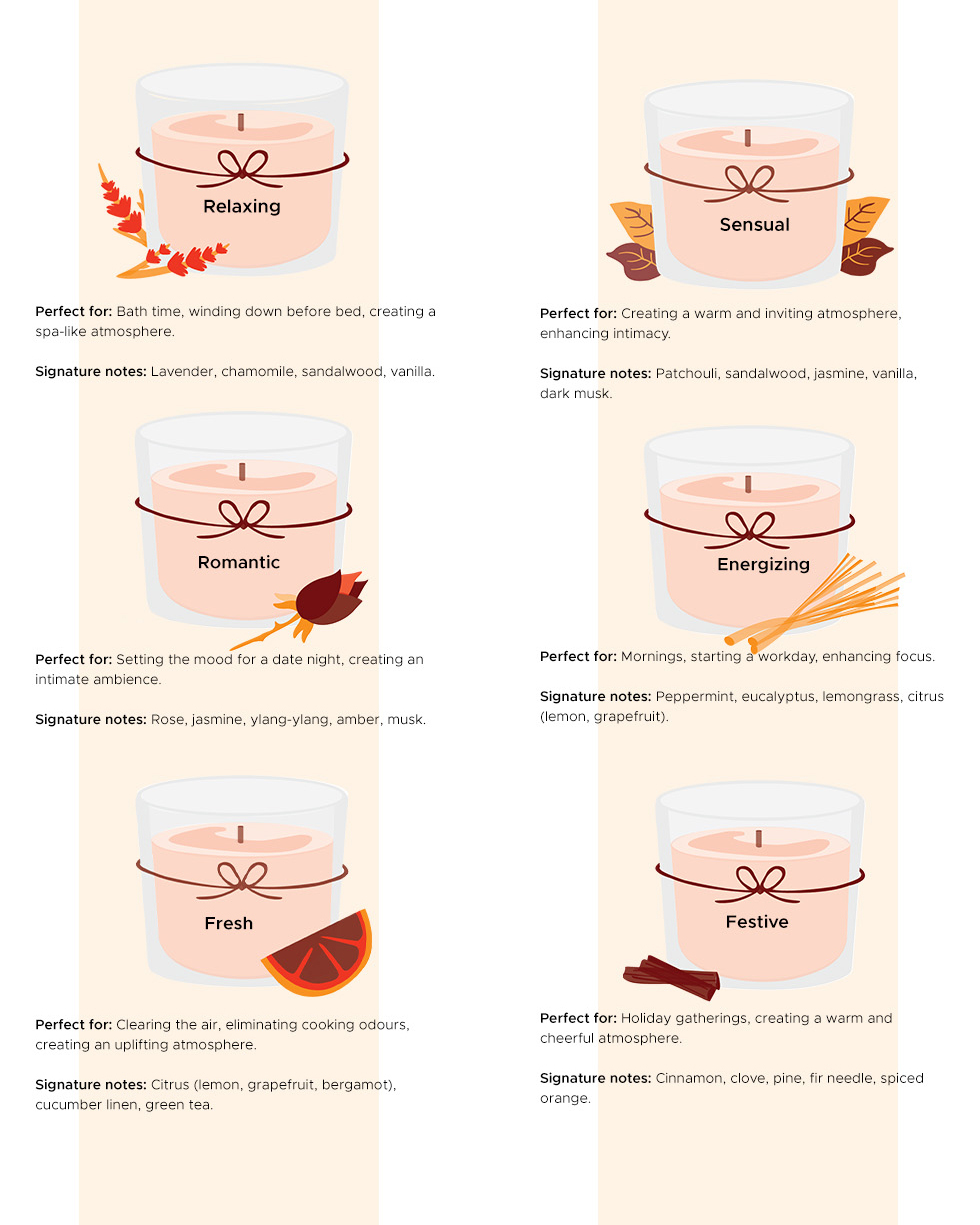 Relaxing

Perfect for: Bath time, winding down before bed, creating a spa-like atmosphere.

Signature notes: Lavender, chamomile, sandalwood, vanilla.

Romantic

Perfect for: Setting the mood for a date night, creating an intimate ambience.

Signature notes: Rose, jasmine, ylang-ylang, amber, musk.

Fresh

Perfect for: Clearing the air, eliminating cooking odours, creating an uplifting atmosphere.

Signature notes: Citrus (lemon, grapefruit, bergamot), cucumber linen, green tea.

Sensual

Perfect for: Creating a warm and inviting atmosphere, enhancing intimacy.

Signature notes: Patchouli, sandalwood, jasmine, vanilla, dark musk.

Energizing

Perfect for: Mornings, starting a workday, enhancing focus.

Signature notes: Peppermint, eucalyptus, lemongrass, citrus (lemon, grapefruit).

Festive

Perfect for: Holiday gatherings, creating a warm and cheerful atmosphere.

Signature notes: Cinnamon, clove, pine, fir needle, spiced orange.